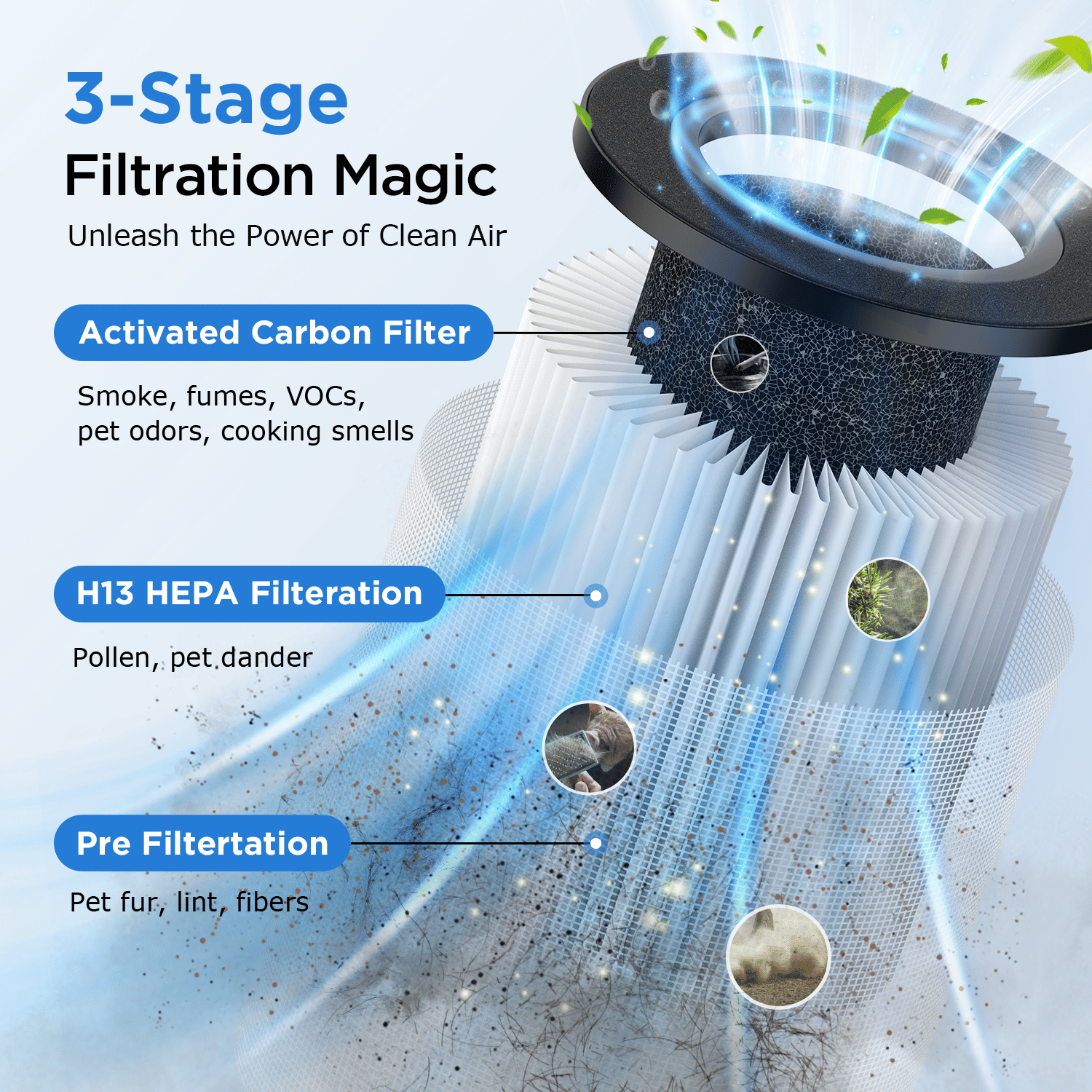 3-Stage
Filtration Magic
Unleash the Power of Clean Air

Activated Carbon Filter

Smoke, fumes, VOCs, pet odors, cooking smells

H13 HEPA Filteration

Pollen, pet dander

Pre Filtertation

Pet fur, lint, fibers